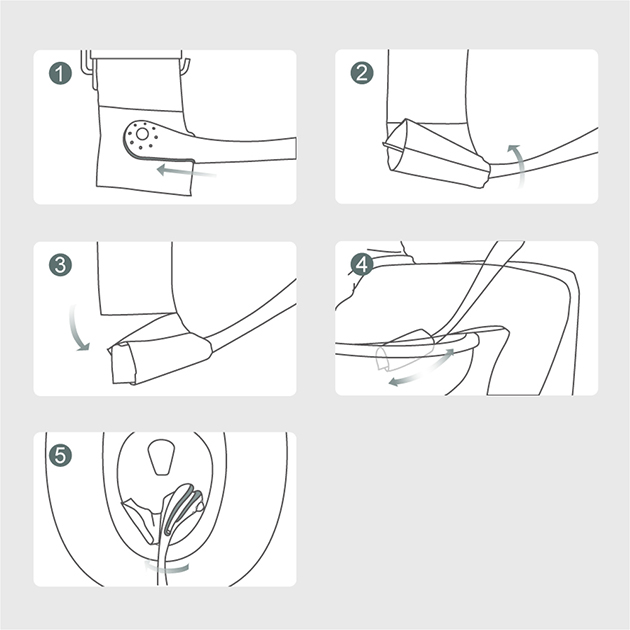 1

2

3

4

5